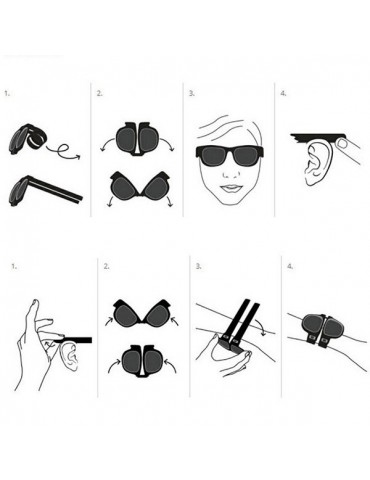 1.

2.

3.

4.

1.

2.

3.

4.