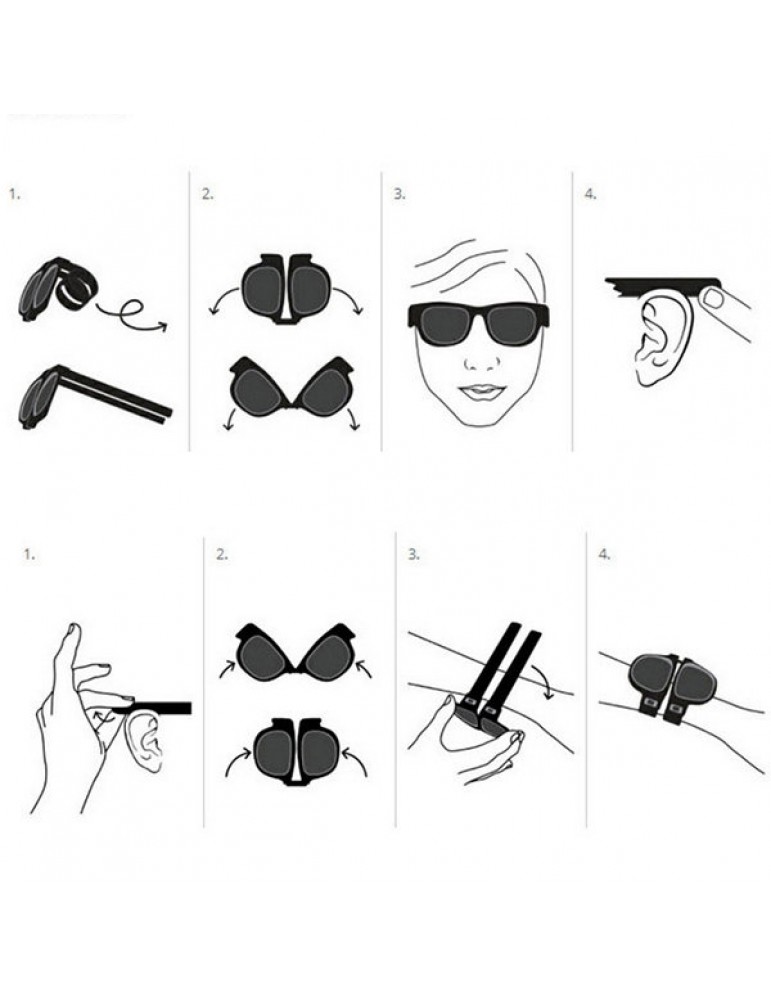 1.

2.

3.

4.

1.

2.

3.

4.